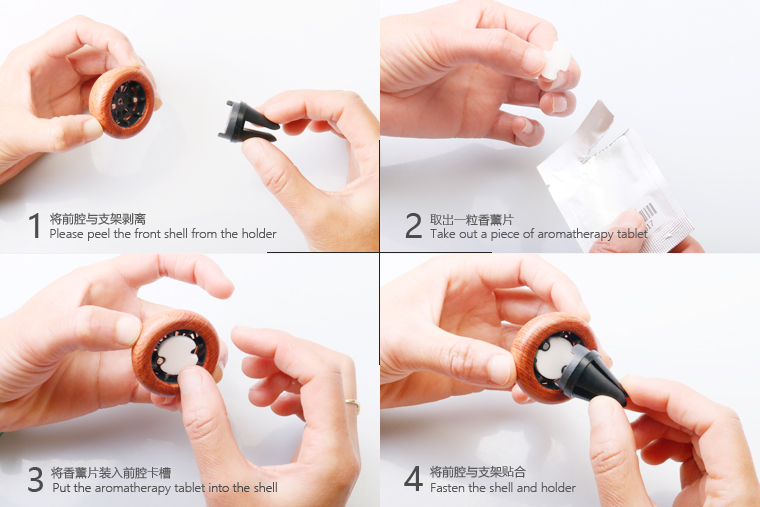 1 将前腔与支架剥离
Please peel the front shell from the holder

2 取出一粒香薰片
Take out a piece of aromatherapy tablet

3 将香薰片装入前腔卡槽
Put the aromatherapy tablet into the shell

4 将前腔与支架贴合
Fasten the shell and holder